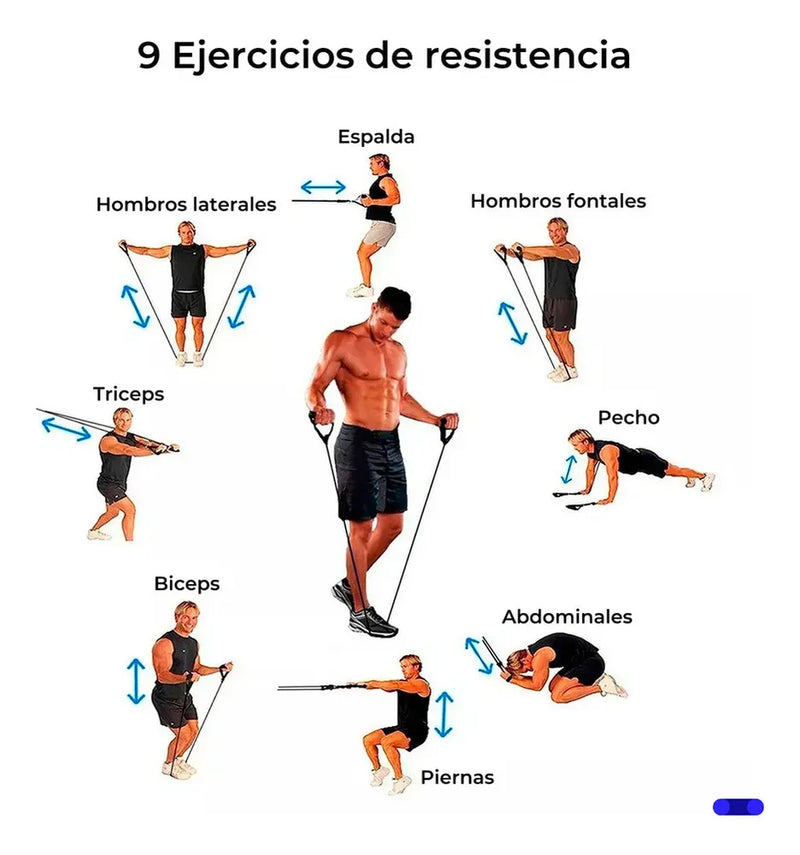 9 Ejercicios de resistencia

Espalda

Hombros laterales

Hombros fontales

Triceps

Pecho

Biceps

Abdominales

Piernas